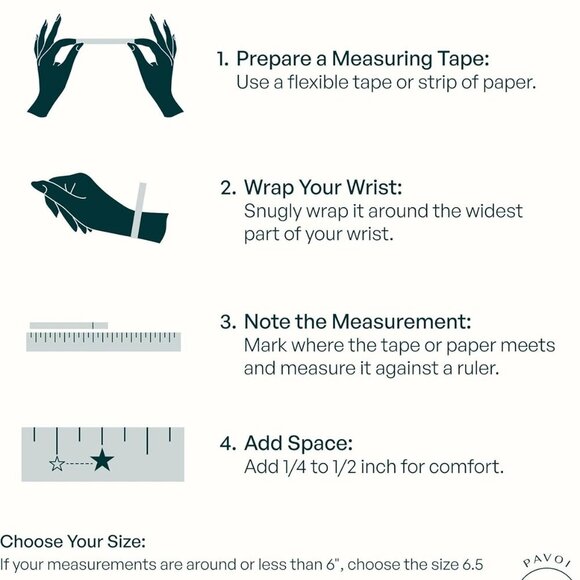 1. Prepare a Measuring Tape:
Use a flexible tape or strip of paper.

2. Wrap Your Wrist:
Snugly wrap it around the widest part of your wrist.

3. Note the Measurement:
Mark where the tape or paper meets and measure it against a ruler.

4. Add Space:
Add 1/4 to 1/2 inch for comfort.

Choose Your Size:
If your measurements are around or less than 6", choose the size 6.5

PAVOI